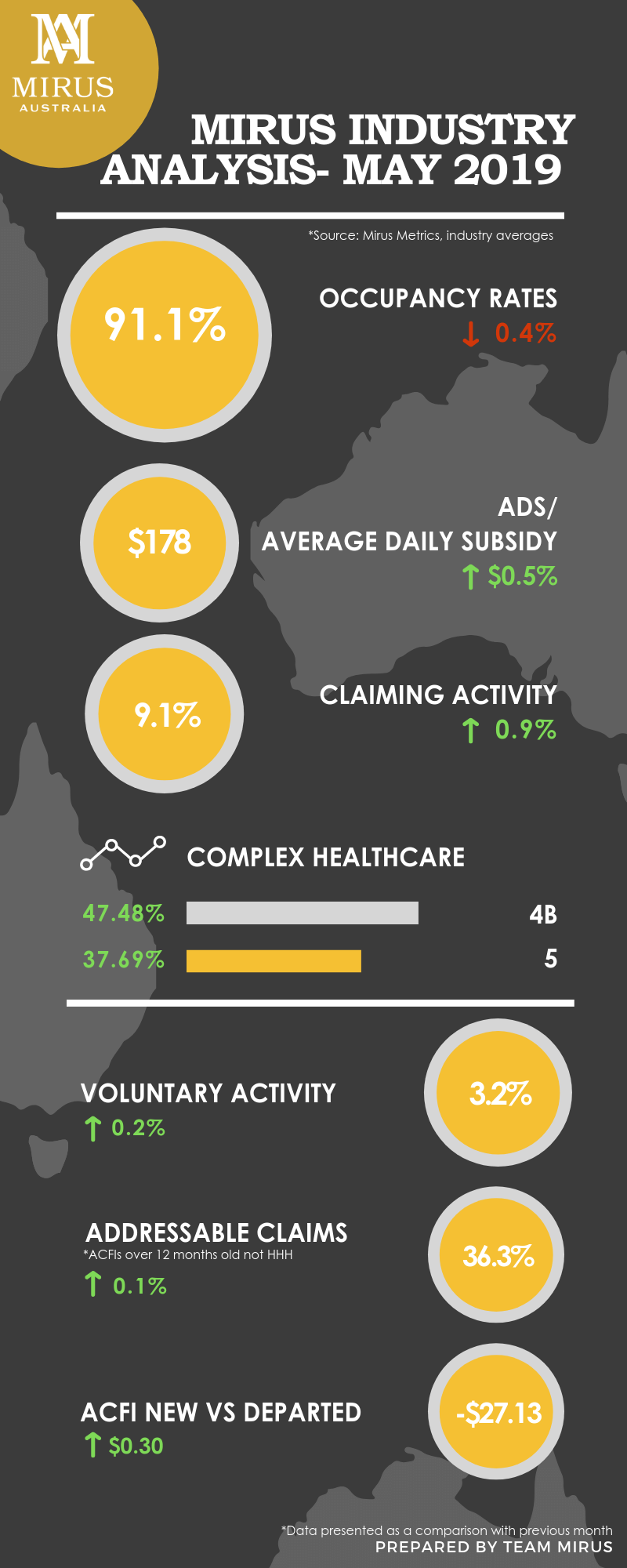 MA
MIRUS
AUSTRALIA

MIRUS INDUSTRY ANALYSIS- MAY 2019

*Source: Mirus Metrics, industry averages

91.1%

OCCUPANCY RATES
↓ 0.4%

$178

ADS/
AVERAGE DAILY SUBSIDY
↑ $0.5%

9.1%

CLAIMING ACTIVITY
↑ 0.9%

COMPLEX HEALTHCARE

47.48% 4B

37.69% 5

VOLUNTARY ACTIVITY
↑ 0.2%

3.2%

ADDRESSABLE CLAIMS
*ACFIs over 12 months old not HHH
↑ 0.1%

36.3%

ACFI NEW VS DEPARTED
↑ $0.30

-$27.13

*Data presented as a comparison with previous month
PREPARED BY TEAM MIRUS