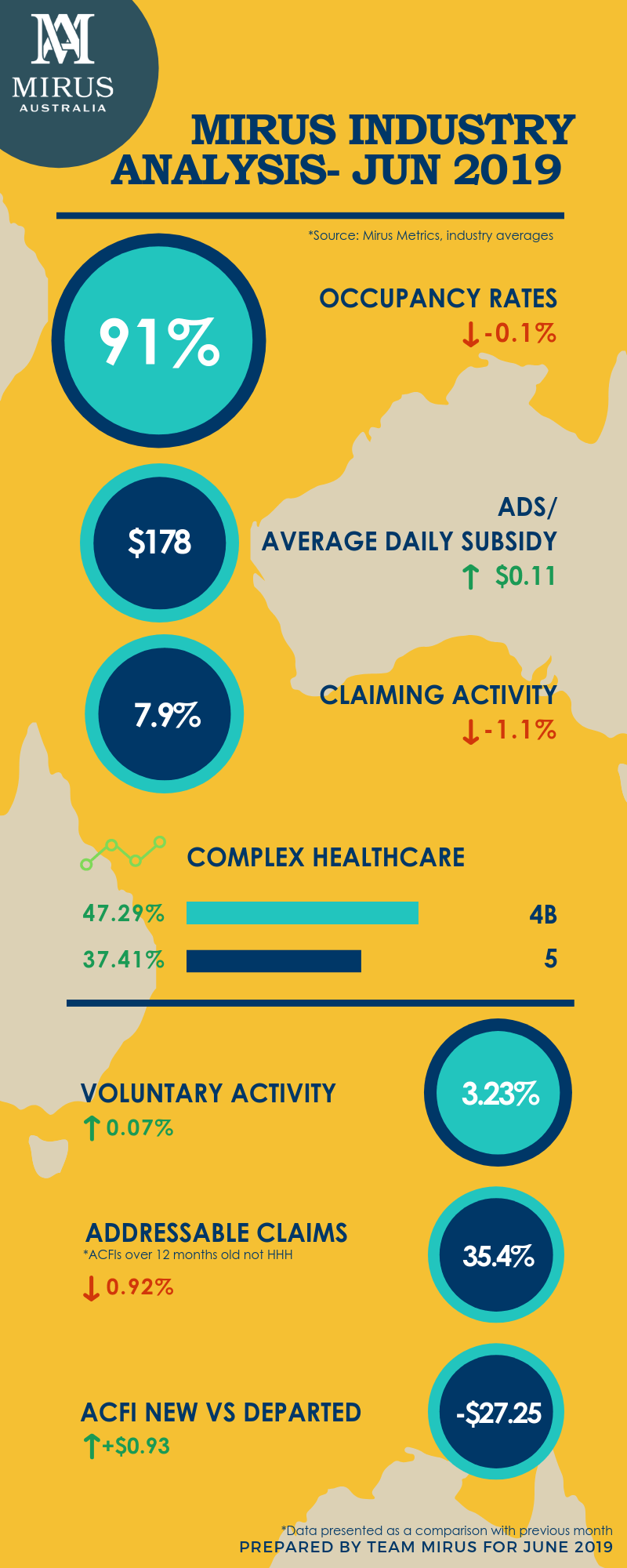 MA
MIRUS
AUSTRALIA

MIRUS INDUSTRY ANALYSIS- JUN 2019

*Source: Mirus Metrics, industry averages

91%

OCCUPANCY RATES
↓-0.1%

$178

ADS/
AVERAGE DAILY SUBSIDY
↑ $0.11

7.9%

CLAIMING ACTIVITY
↓-1.1%

COMPLEX HEALTHCARE

47.29% 4B
37.41% 5

VOLUNTARY ACTIVITY
↑0.07%

3.23%

ADDRESSABLE CLAIMS
*ACFIs over 12 months old not HHH
↓0.92%

35.4%

ACFI NEW VS DEPARTED
↑+$0.93

-$27.25

*Data presented as a comparison with previous month
PREPARED BY TEAM MIRUS FOR JUNE 2019