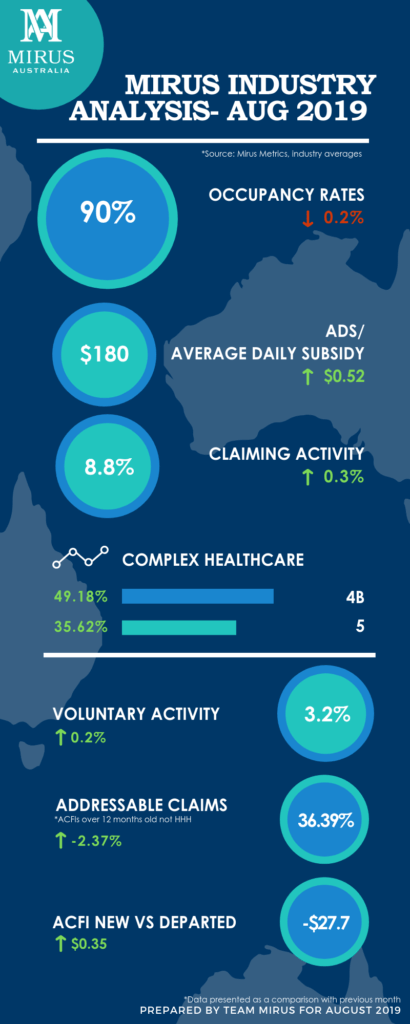 MIRUS
AUSTRALIA

MIRUS INDUSTRY ANALYSIS- AUG 2019

*Source: Mirus Metrics, Industry averages

90%

OCCUPANCY RATES
↓ 0.2%

$180

ADS/
AVERAGE DAILY SUBSIDY
↑ $0.52

8.8%

CLAIMING ACTIVITY
↑ 0.3%

COMPLEX HEALTHCARE

49.18% 4B
35.62% 5

VOLUNTARY ACTIVITY
↑ 0.2%

3.2%

ADDRESSABLE CLAIMS
*ACFIs over 12 months old not HHH
↑ -2.37%

36.39%

ACFI NEW VS DEPARTED
↑ $0.35

-$27.7

*Data presented as a comparison with previous month
PREPARED BY TEAM MIRUS FOR AUGUST 2019