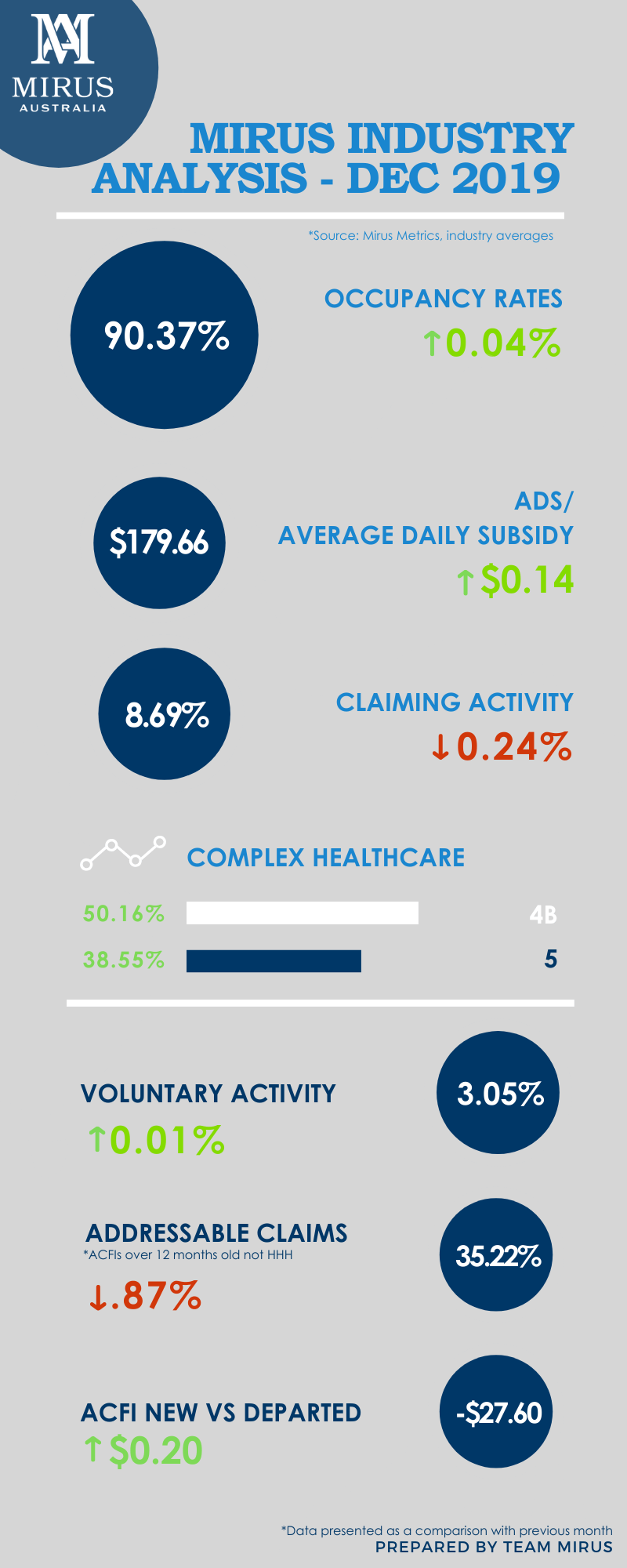 MA
MIRUS
AUSTRALIA

MIRUS INDUSTRY ANALYSIS - DEC 2019

*Source: Mirus Metrics, industry averages

90.37%

OCCUPANCY RATES
↑0.04%

$179.66

ADS/
AVERAGE DAILY SUBSIDY
↑$0.14

8.69%

CLAIMING ACTIVITY
↓0.24%

COMPLEX HEALTHCARE

50.16% 4B
38.55% 5

VOLUNTARY ACTIVITY
↑0.01%

3.05%

ADDRESSABLE CLAIMS
*ACFIs over 12 months old not HHH
↓.87%

35.22%

ACFI NEW VS DEPARTED
↑$0.20

-$27.60

*Data presented as a comparison with previous month
PREPARED BY TEAM MIRUS