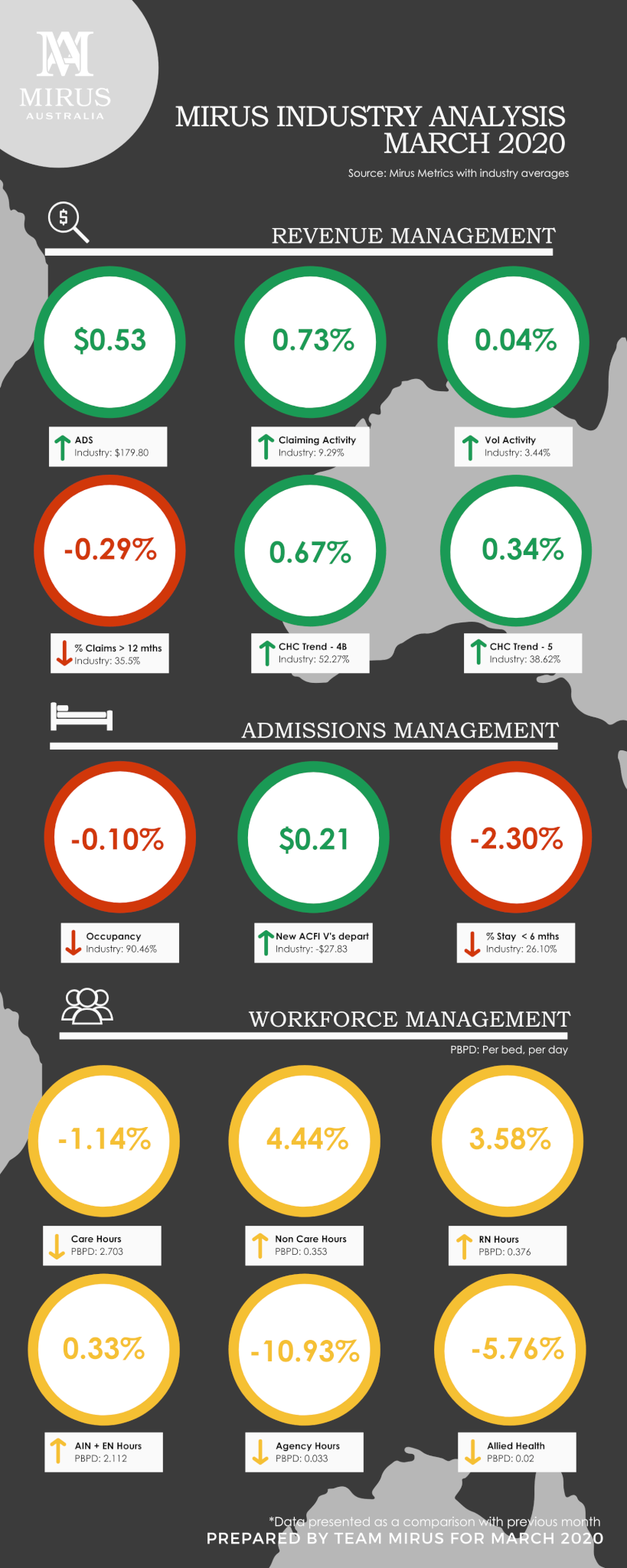 MIRUS
AUSTRALIA

MIRUS INDUSTRY ANALYSIS
MARCH 2020

Source: Mirus Metrics with industry averages

REVENUE MANAGEMENT

$0.53

ADS
Industry: $179.80

0.73%

Claiming Activity
Industry: 9.29%

0.04%

Vol Activity
Industry: 3.44%

-0.29%

% Claims > 12 mths
Industry: 35.5%

0.67%

CHC Trend - 4B
Industry: 52.27%

0.34%

CHC Trend - 5
Industry: 38.62%

ADMISSIONS MANAGEMENT

-0.10%

Occupancy
Industry: 90.46%

$0.21

New ACFI V's depart
Industry: -$27.83

-2.30%

% Stay < 6 mths
Industry: 26.10%

WORKFORCE MANAGEMENT

PBPD: Per bed, per day

-1.14%

Care Hours
PBPD: 2.703

4.44%

Non Care Hours
PBPD: 0.353

3.58%

RN Hours
PBPD: 0.376

0.33%

AIN + EN Hours
PBPD: 2.112

-10.93%

Agency Hours
PBPD: 0.033

-5.76%

Allied Health
PBPD: 0.02

*Data presented as a comparison with previous month
PREPARED BY TEAM MIRUS FOR MARCH 2020