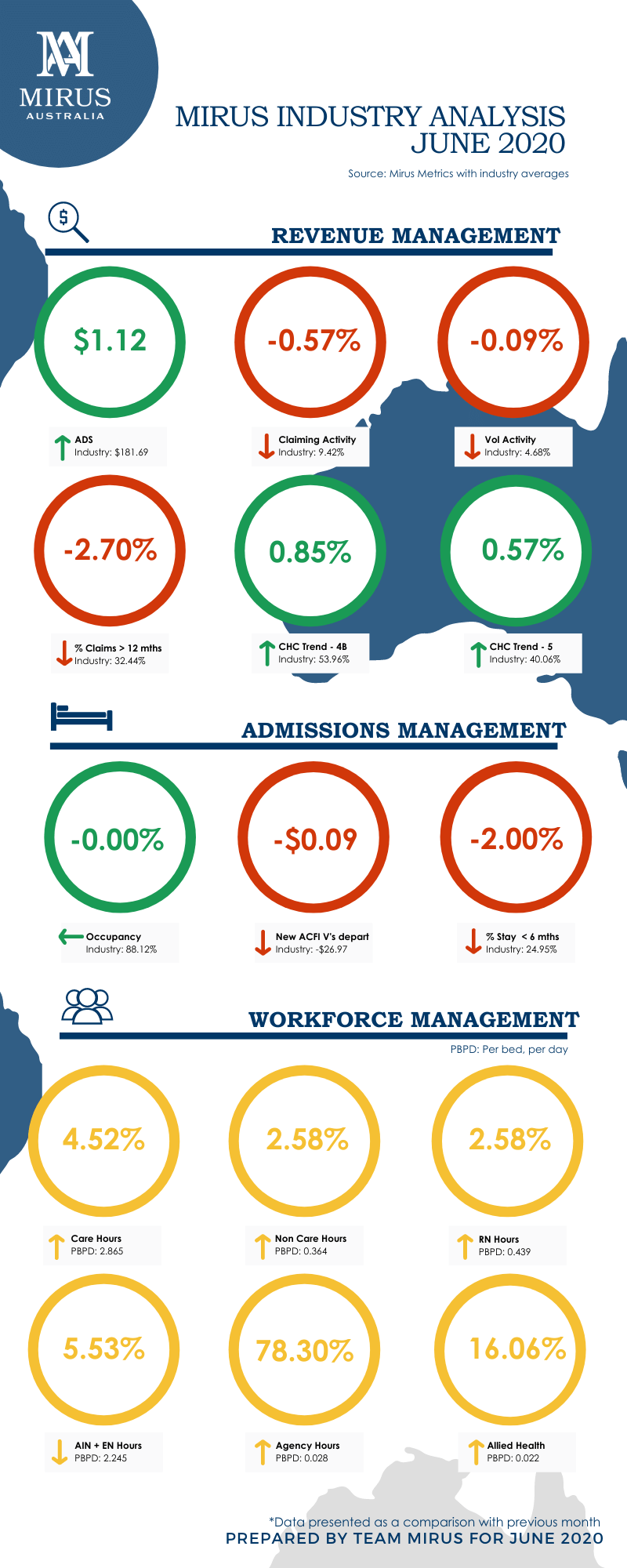 MIRUS AUSTRALIA

MIRUS INDUSTRY ANALYSIS JUNE 2020

Source: Mirus Metrics with industry averages

REVENUE MANAGEMENT

$1.12

ADS
Industry: $181.69

-0.57%

Claiming Activity
Industry: 9.42%

-0.09%

Vol Activity
Industry: 4.68%

-2.70%

% Claims > 12 mths
Industry: 32.44%

0.85%

CHC Trend - 4B
Industry: 53.96%

0.57%

CHC Trend - 5
Industry: 40.06%

ADMISSIONS MANAGEMENT

-0.00%

Occupancy
Industry: 88.12%

-$0.09

New ACFI V's depart
Industry: -$26.97

-2.00%

% Stay < 6 mths
Industry: 24.95%

WORKFORCE MANAGEMENT

PBPD: Per bed, per day

4.52%

Care Hours
PBPD: 2.865

2.58%

Non Care Hours
PBPD: 0.364

2.58%

RN Hours
PBPD: 0.439

5.53%

AIN + EN Hours
PBPD: 2.245

78.30%

Agency Hours
PBPD: 0.028

16.06%

Allied Health
PBPD: 0.022

*Data presented as a comparison with previous month
PREPARED BY TEAM MIRUS FOR JUNE 2020